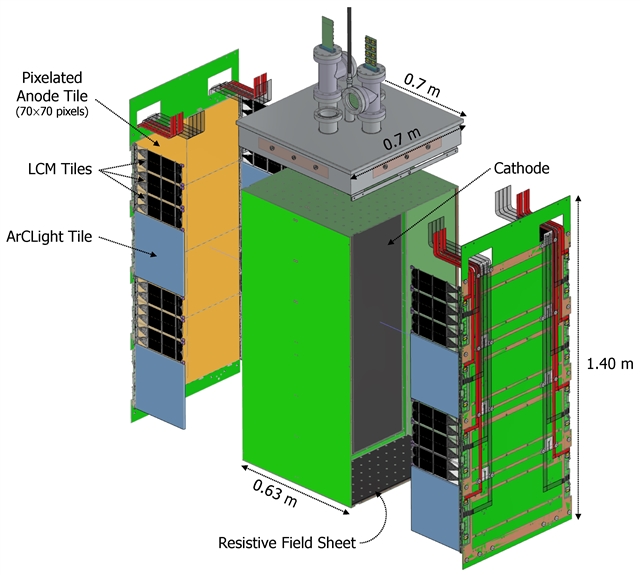 Pixelated Anode Tile
(70×70 pixels)

LCM Tiles

ArCLight Tile

0.7 m

0.7 m

Cathode

1.40 m

0.63 m

Resistive Field Sheet