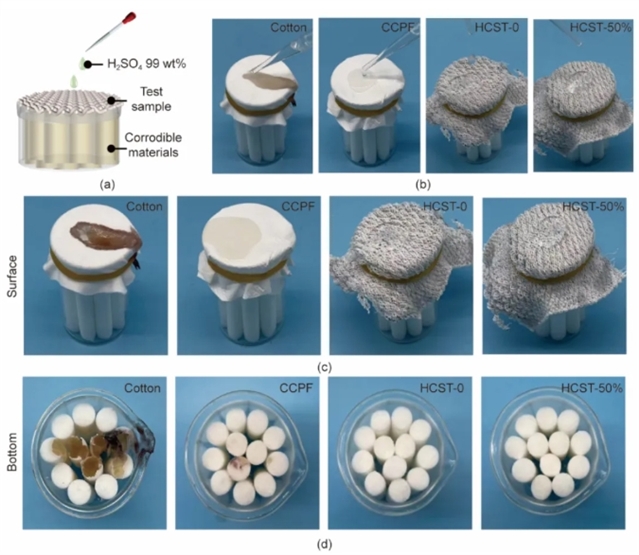 $H_2SO_4$ 99 wt%

Test sample

Corrodible materials

(a)

Cotton

CCPF

HCST-0

HCST-50%

(b)

Surface

Cotton

CCPF

HCST-0

HCST-50%

(c)

Bottom

Cotton

CCPF

HCST-0

HCST-50%

(d)