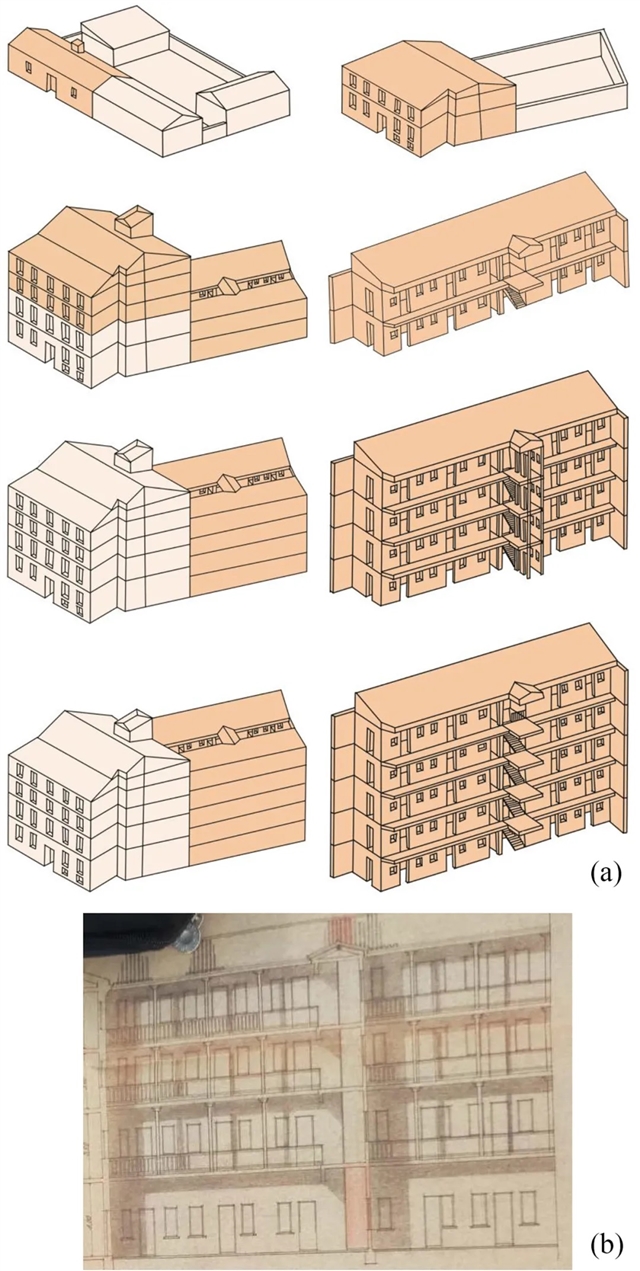 (a)

(b)