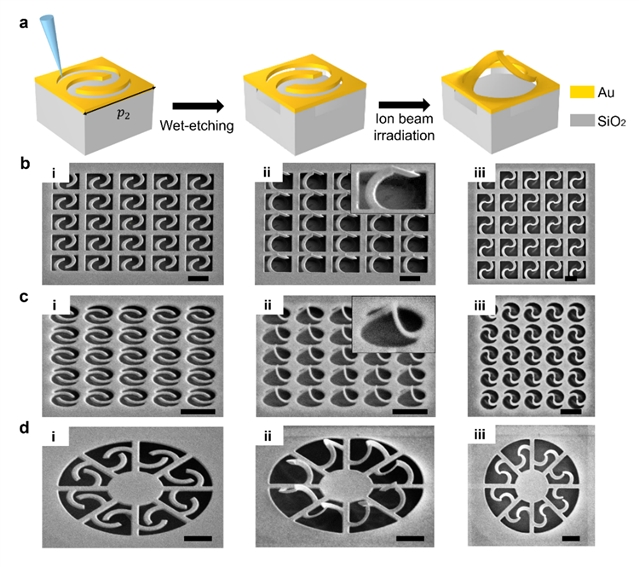 a

$p_2$

Wet-etching

Ion beam irradiation

Au

$SiO_2$

b

i

ii

iii

c

i

ii

iii

d

i

ii

iii