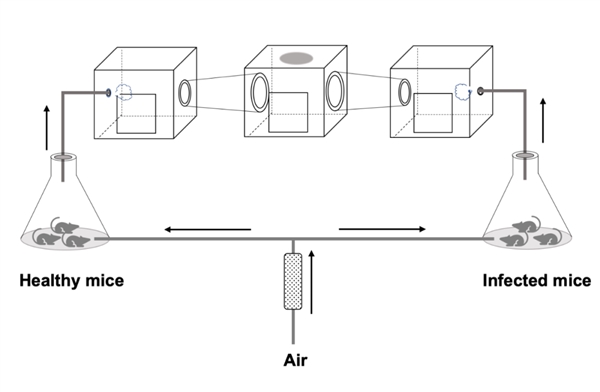 Healthy mice

Infected mice

Air