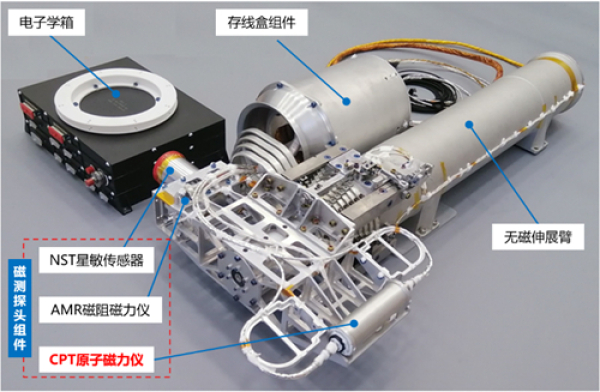 电子学箱

存线盒组件

无磁伸展臂

磁测探头组件

NST星敏传感器

AMR磁阻磁力仪

CPT原子磁力仪