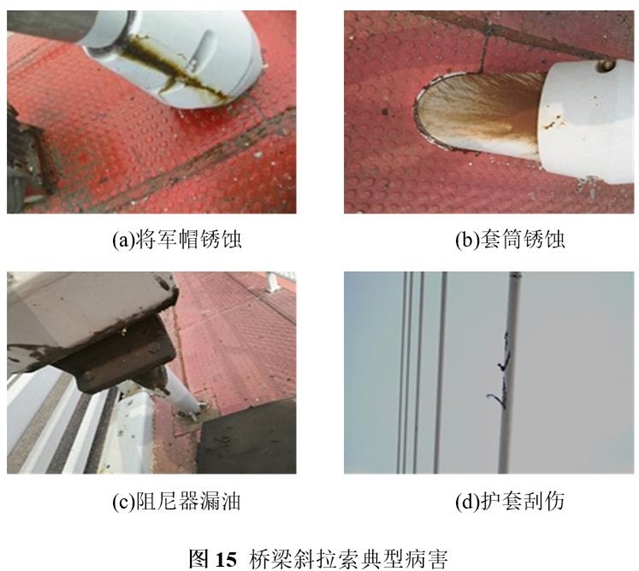 (a)将军帽锈蚀

(b)套筒锈蚀

(c)阻尼器漏油

(d)护套刮伤

图 15 桥梁斜拉索典型病害